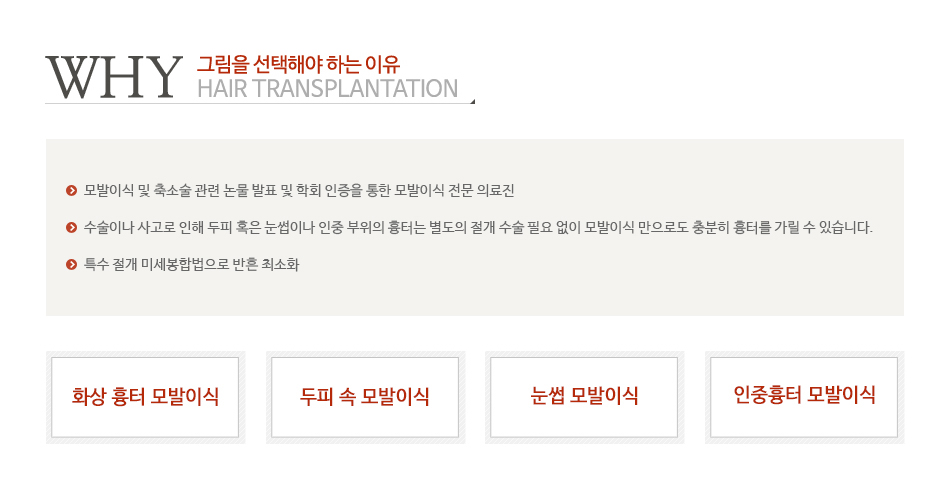 WHY 그림을 선택해야 하는 이유
HAIR TRANSPLANTATION

모발이식 및 축소술 관련 논물 발표 및 학회 인증을 통한 모발이식 전문 의료진

수술이나 사고로 인해 두피 혹은 눈썹이나 인중 부위의 흉터는 별도의 절개 수술 필요 없이 모발이식 만으로도 충분히 흉터를 가릴 수 있습니다.

특수 절개 미세봉합법으로 반흔 최소화

화상 흉터 모발이식

두피 속 모발이식

눈썹 모발이식

인중흉터 모발이식